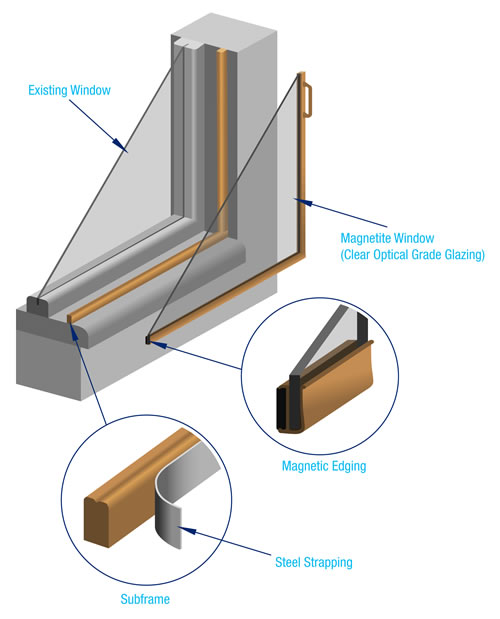 Existing Window

Magnetite Window
(Clear Optical Grade Glazing)

Magnetic Edging

Steel Strapping

Subframe